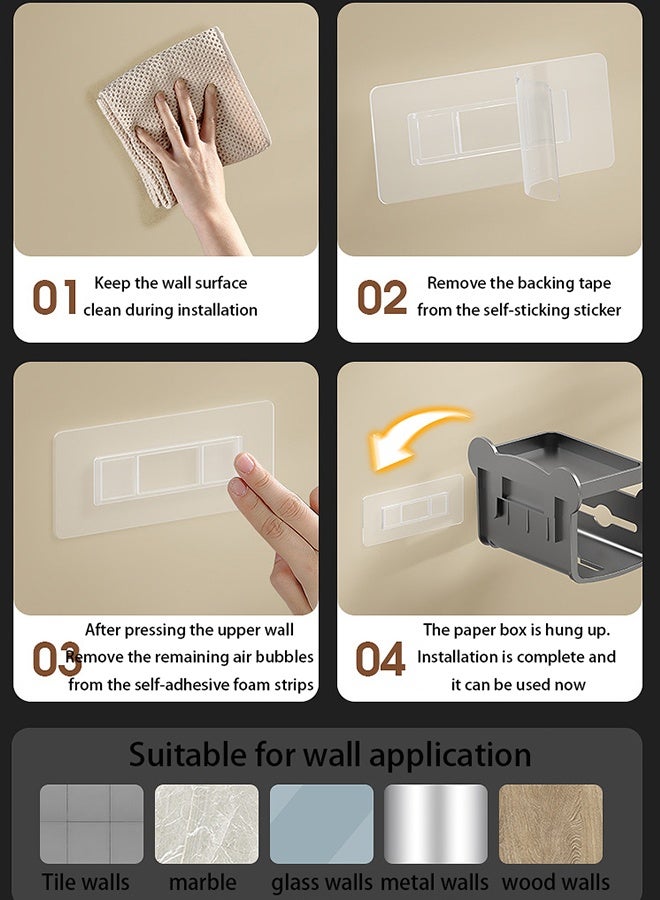 01 Keep the wall surface clean during installation

02 Remove the backing tape from the self-sticking sticker

03 After pressing the upper wall Remove the remaining air bubbles from the self-adhesive foam strips

04 The paper box is hung up. Installation is complete and it can be used now

Suitable for wall application

Tile walls marble glass walls metal walls wood walls